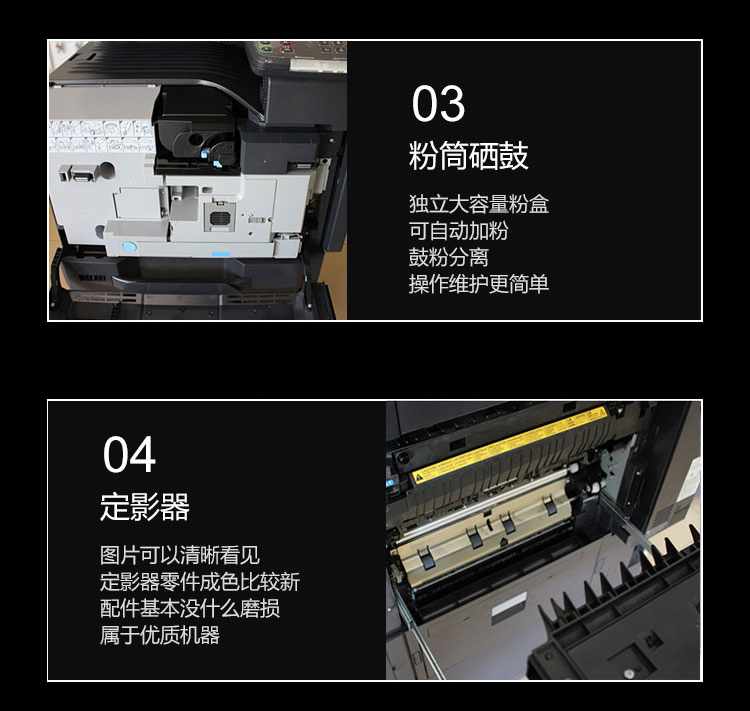 03

粉筒硒鼓

独立大容量粉盒
可自动加粉
鼓粉分离
操作维护更简单

04

定影器

图片可以清晰看见
定影器零件成色比较新
配件基本没什么磨损
属于优质机器